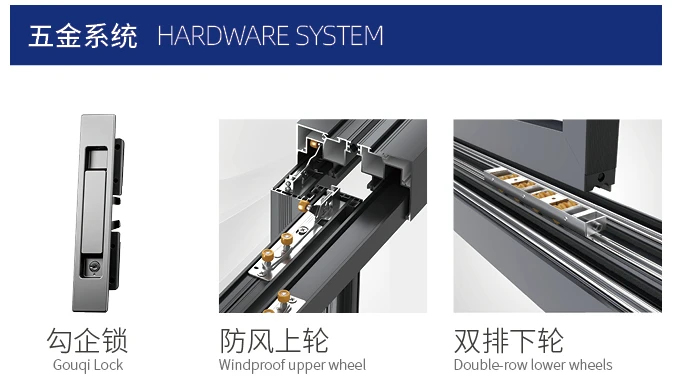 五金系统 HARDWARE SYSTEM

勾企锁
Gouqi Lock

防风上轮
Windproof upper wheel

双排下轮
Double-row lower wheels