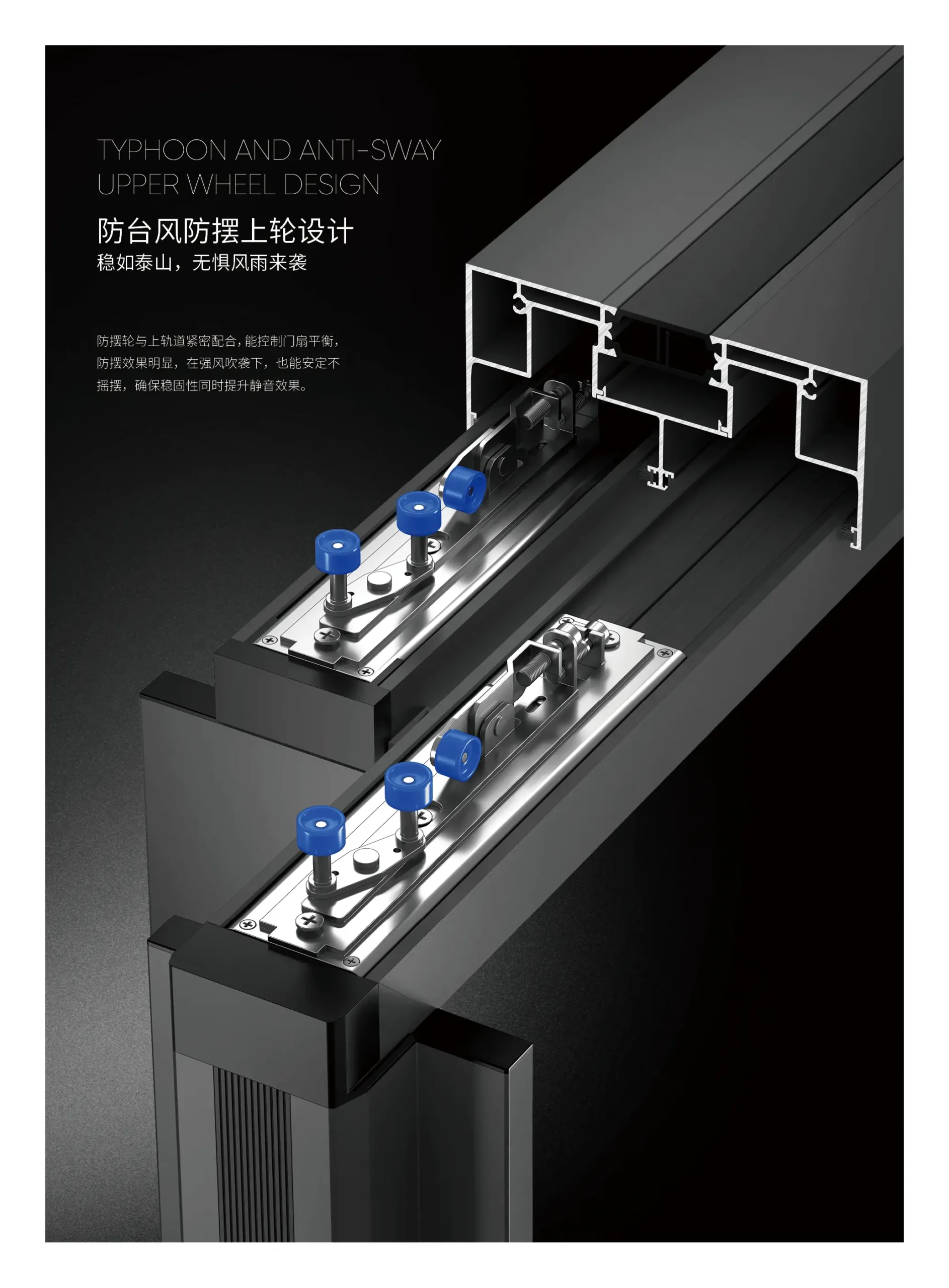 TYPHOON AND ANTI-SWAY
UPPER WHEEL DESIGN

防台风防摆上轮设计
稳如泰山，无惧风雨来袭

防摆轮与上轨道紧密配合，能控制门扇平衡，防摆效果明显，在强风吹袭下，也能安定不摇摆，确保稳固性同时提升静音效果。