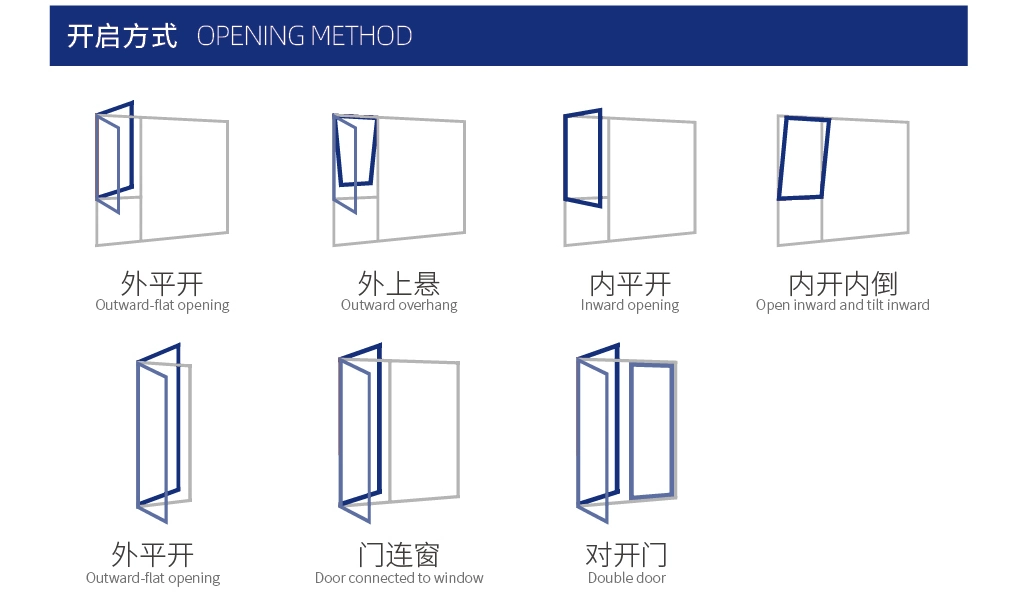 开启方式 OPENING METHOD

外平开
Outward-flat opening

外上悬
Outward overhang

内平开
Inward opening

内开内倒
Open inward and tilt inward

外平开
Outward-flat opening

门连窗
Door connected to window

对开门
Double door