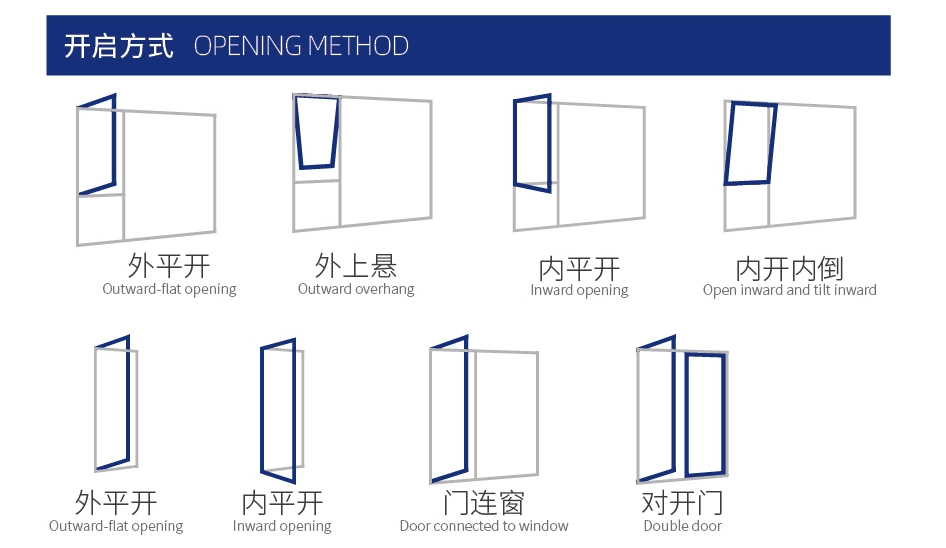 开启方式 OPENING METHOD

外平开
Outward-flat opening

外上悬
Outward overhang

内平开
Inward opening

内开内倒
Open inward and tilt inward

外平开
Outward-flat opening

内平开
Inward opening

门连窗
Door connected to window

对开门
Double door